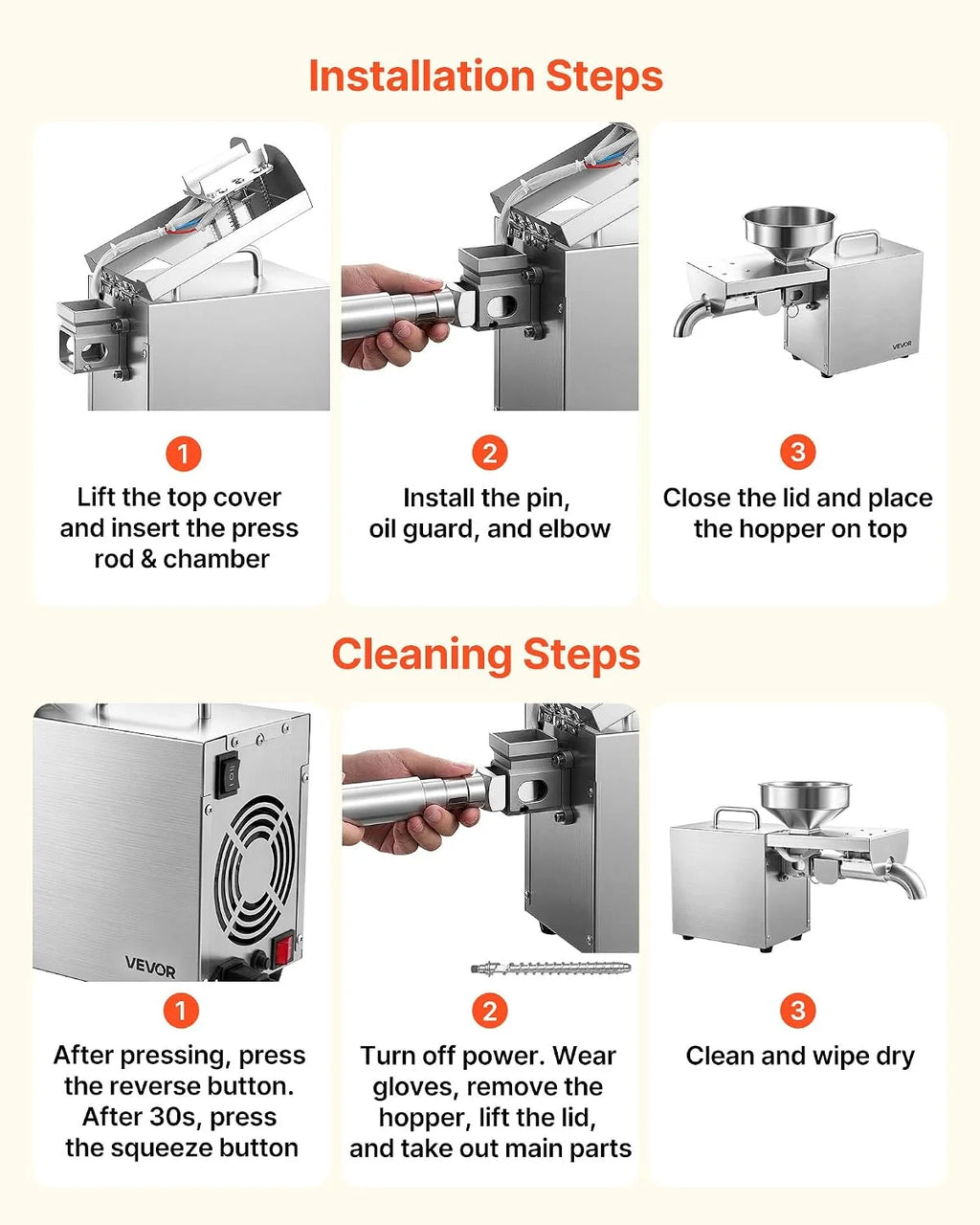 Installation Steps

VEVOR

1
Lift the top cover and insert the press rod & chamber

2
Install the pin, oil guard, and elbow

3
Close the lid and place the hopper on top

Cleaning Steps

VEVOR

1
After pressing, press the reverse button. After 30s, press the squeeze button

2
Turn off power. Wear gloves, remove the hopper, lift the lid, and take out main parts

3
Clean and wipe dry