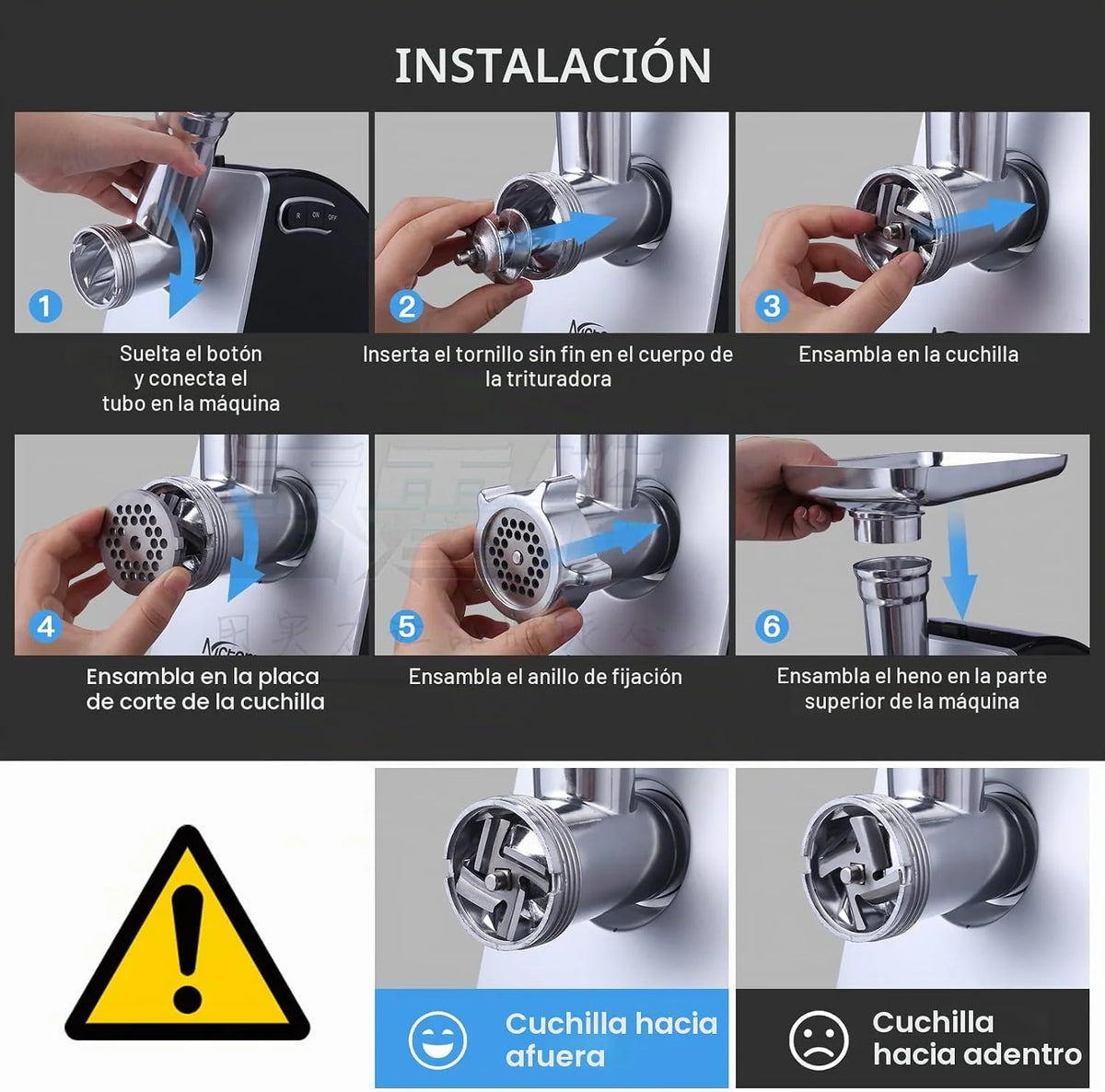 INSTALACIÓN

R ON OFF

1
Suelta el botón y conecta el tubo en la máquina

2
Inserta el tornillo sin fin en el cuerpo de la trituradora

3
Ensambla en la cuchilla

4
Ensambla en la placa de corte de la cuchilla

5
Ensambla el anillo de fijación

6
Ensambla el heno en la parte superior de la máquina

Cuchilla hacia afuera

Cuchilla hacia adentro